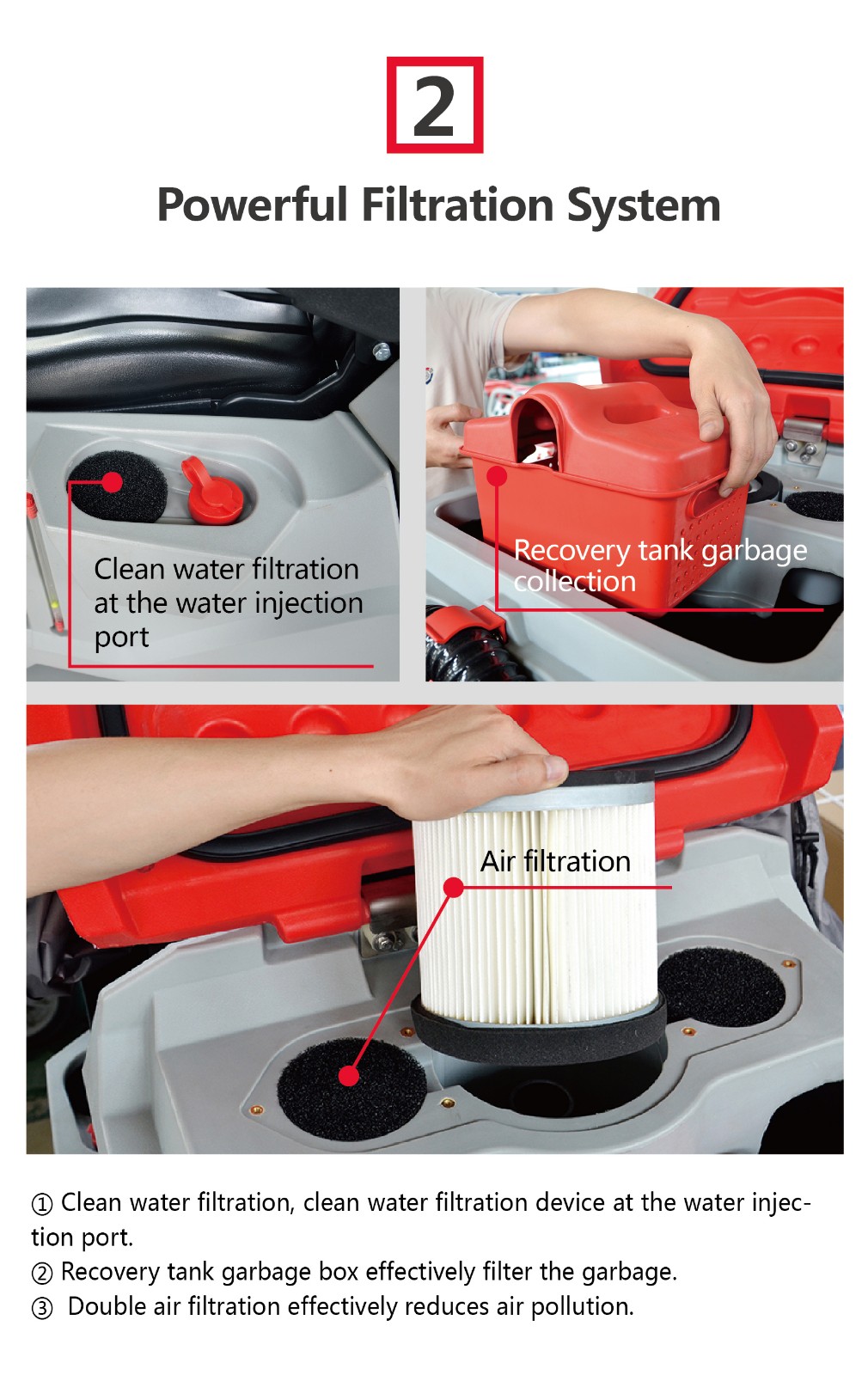 2

Powerful Filtration System

Clean water filtration at the water injection port

Recovery tank garbage collection

Air filtration

① Clean water filtration, clean water filtration device at the water injection port.
② Recovery tank garbage box effectively filter the garbage.
③ Double air filtration effectively reduces air pollution.